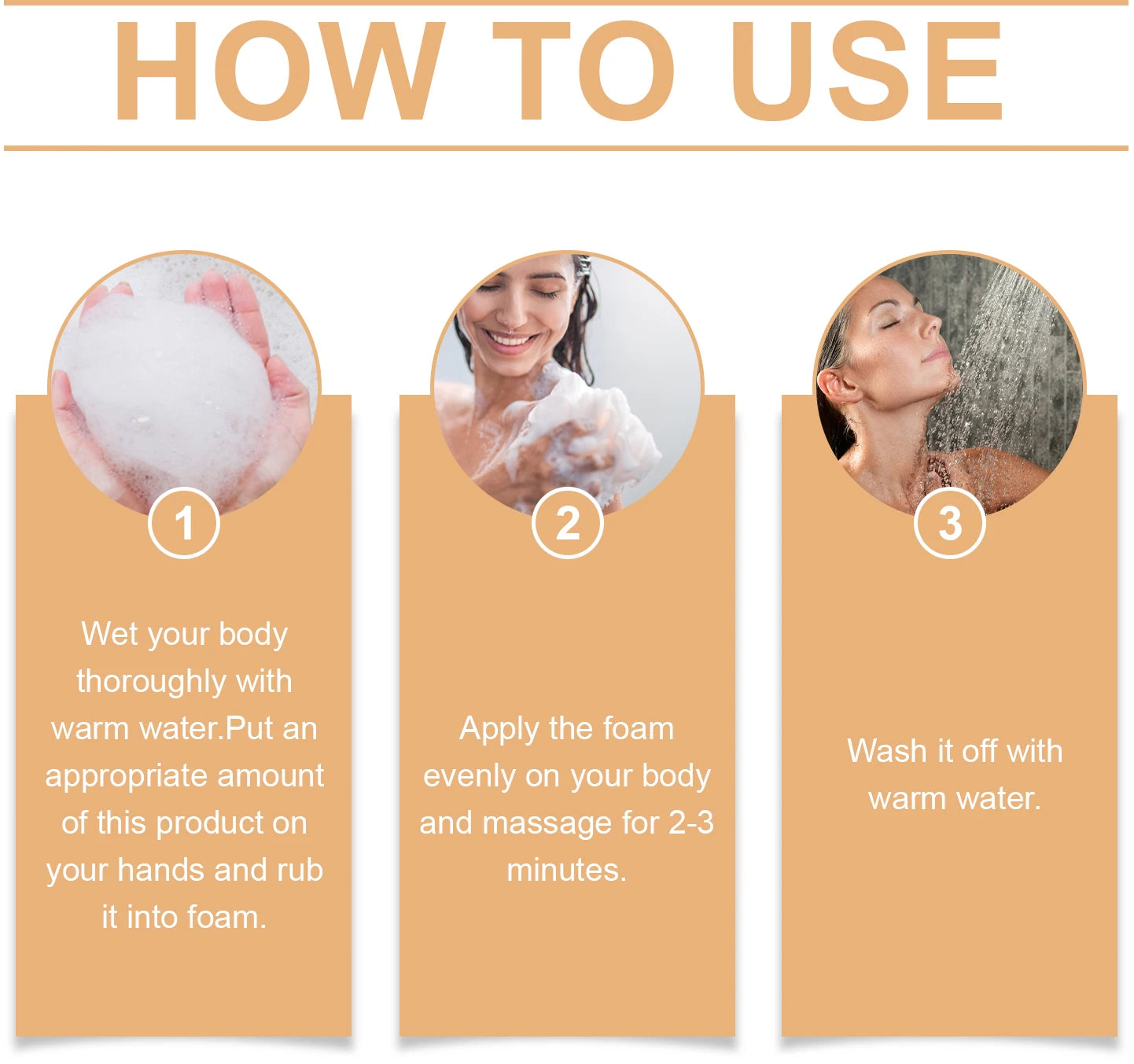 HOW TO USE

1

Wet your body thoroughly with warm water.Put an appropriate amount of this product on your hands and rub it into foam.

2

Apply the foam evenly on your body and massage for 2-3 minutes.

3

Wash it off with warm water.