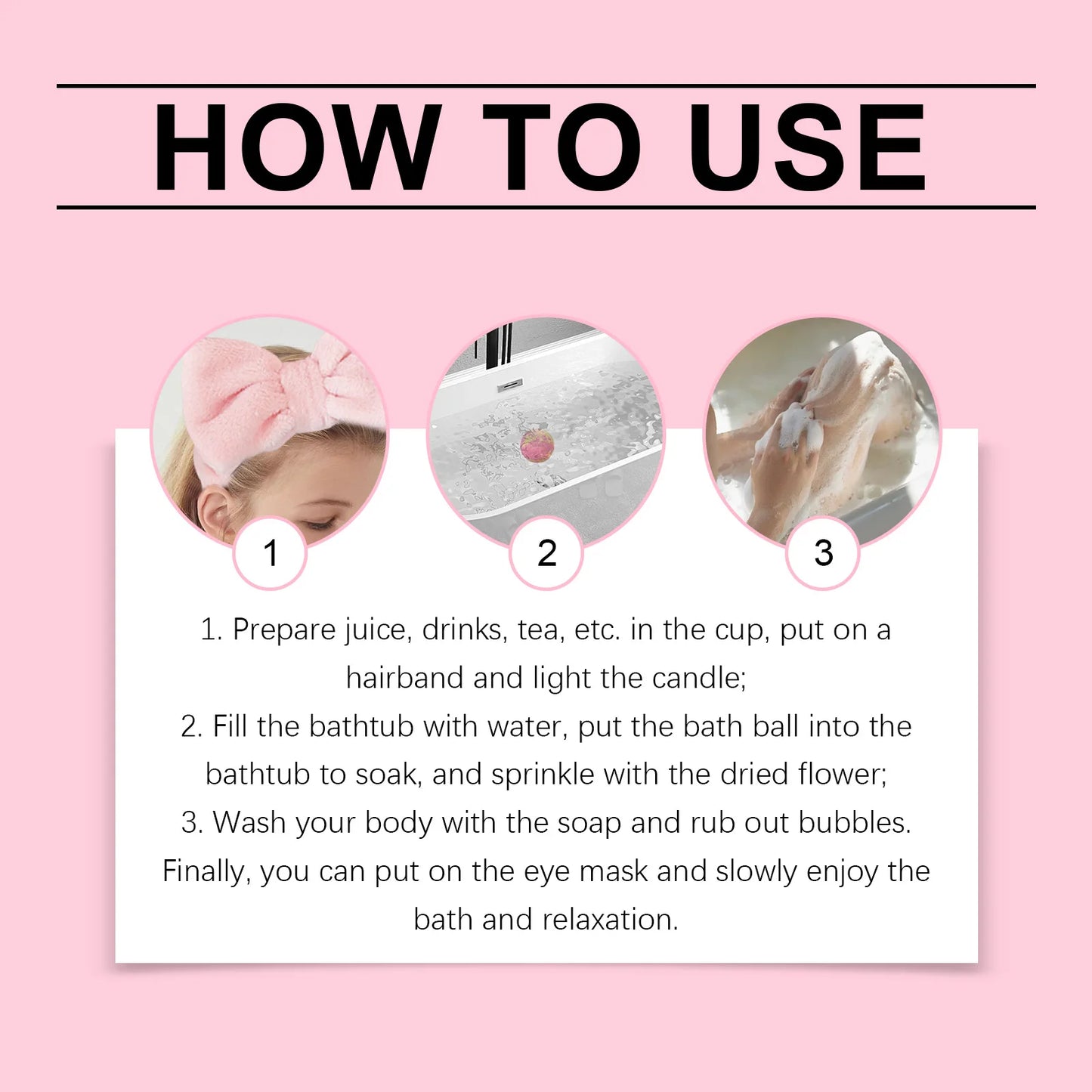 HOW TO USE

1

2

3

1. Prepare juice, drinks, tea, etc. in the cup, put on a hairband and light the candle;
2. Fill the bathtub with water, put the bath ball into the bathtub to soak, and sprinkle with the dried flower;
3. Wash your body with the soap and rub out bubbles. Finally, you can put on the eye mask and slowly enjoy the bath and relaxation.