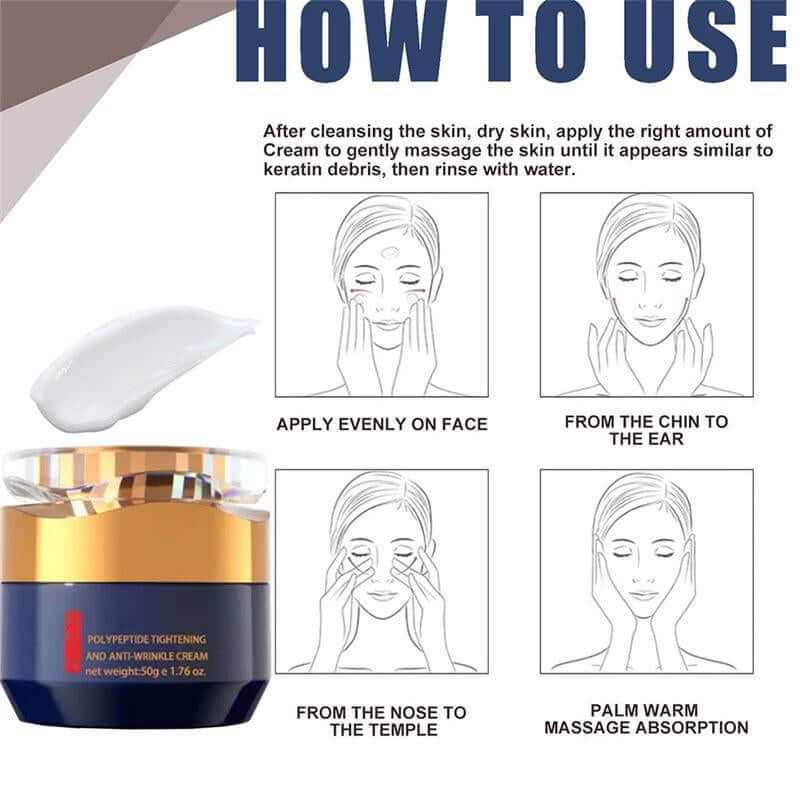 HOW TO USE

After cleansing the skin, dry skin, apply the right amount of Cream to gently massage the skin until it appears similar to keratin debris, then rinse with water.

APPLY EVENLY ON FACE

FROM THE CHIN TO THE EAR

FROM THE NOSE TO THE TEMPLE

PALM WARM MASSAGE ABSORPTION

POLYPEPTIDE TIGHTENING AND ANTI-WRINKLE CREAM net weight:50g e 1.76 oz.